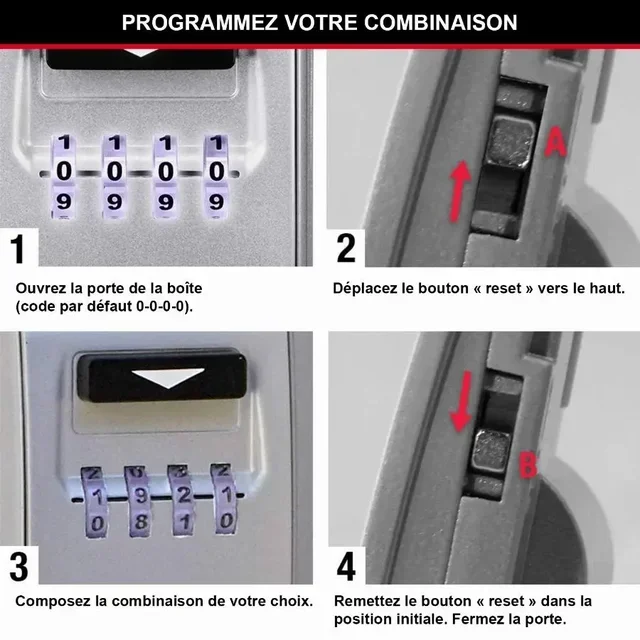 PROGRAMMEZ VOTRE COMBINAISON

1 1 1 1
0 0 0 0
9 9 9 9

1

Ouvrez la porte de la boîte (code par défaut 0-0-0-0).

A

2

Déplacez le bouton « reset » vers le haut.

2 0 3 2
1 9 2 1
0 8 1 0

3

Composez la combinaison de votre choix.

B

4

Remettez le bouton « reset » dans la position initiale. Fermez la porte.