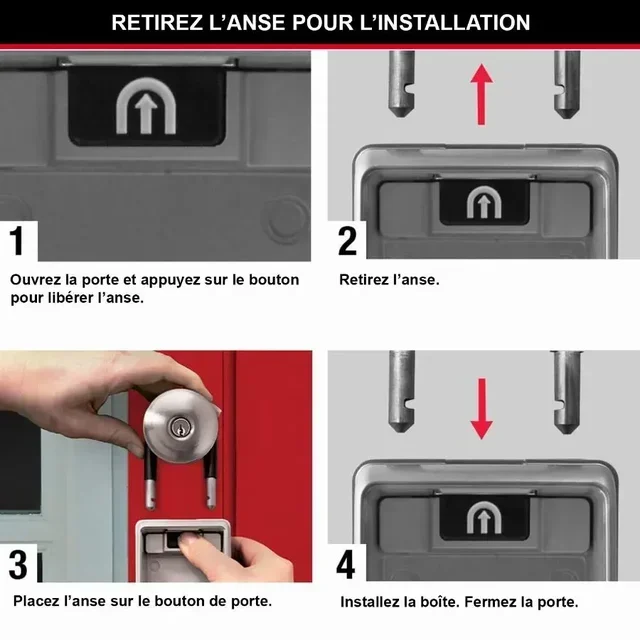 RETIREZ L'ANSE POUR L'INSTALLATION

1

Ouvrez la porte et appuyez sur le bouton pour libérer l'anse.

2

Retirez l'anse.

3

Placez l'anse sur le bouton de porte.

4

Installez la boîte. Fermez la porte.