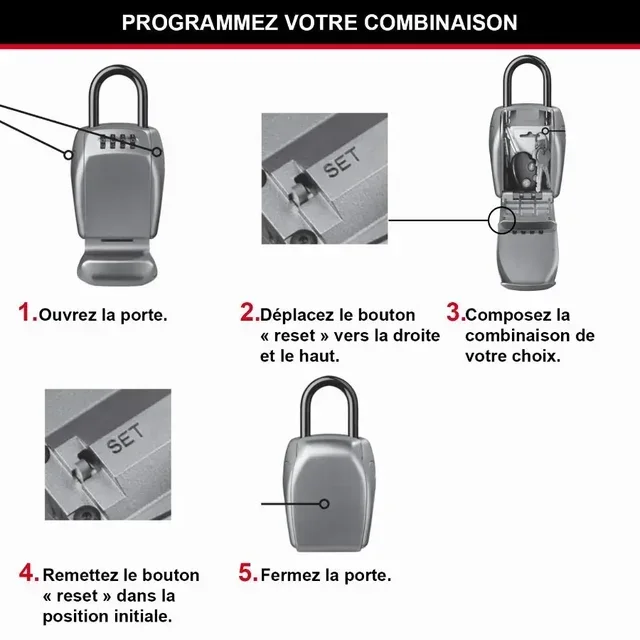 PROGRAMMEZ VOTRE COMBINAISON

SET

1. Ouvrez la porte.

2. Déplacez le bouton « reset » vers la droite et le haut.

3. Composez la combinaison de votre choix.

SET

4. Remettez le bouton « reset » dans la position initiale.

5. Fermez la porte.