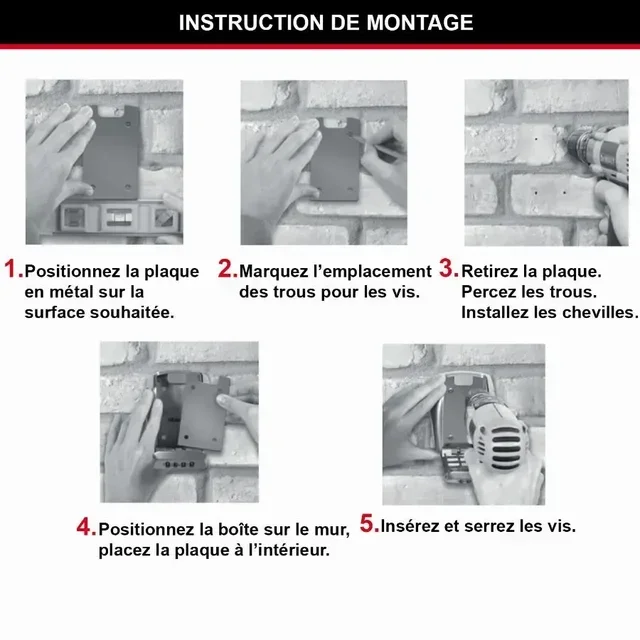 INSTRUCTION DE MONTAGE

1. Positionnez la plaque en métal sur la surface souhaitée.

2. Marquez l'emplacement des trous pour les vis.

3. Retirez la plaque. Percez les trous. Installez les chevilles.

4. Positionnez la boîte sur le mur, placez la plaque à l'intérieur.

5. Insérez et serrez les vis.