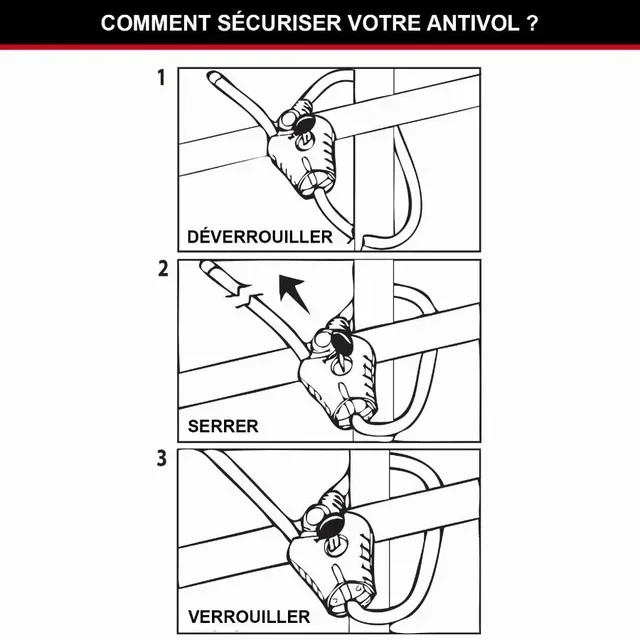 COMMENT SÉCURISER VOTRE ANTIVOL ?

1

DÉVERROUILLER

2

SERRER

3

VERROUILLER