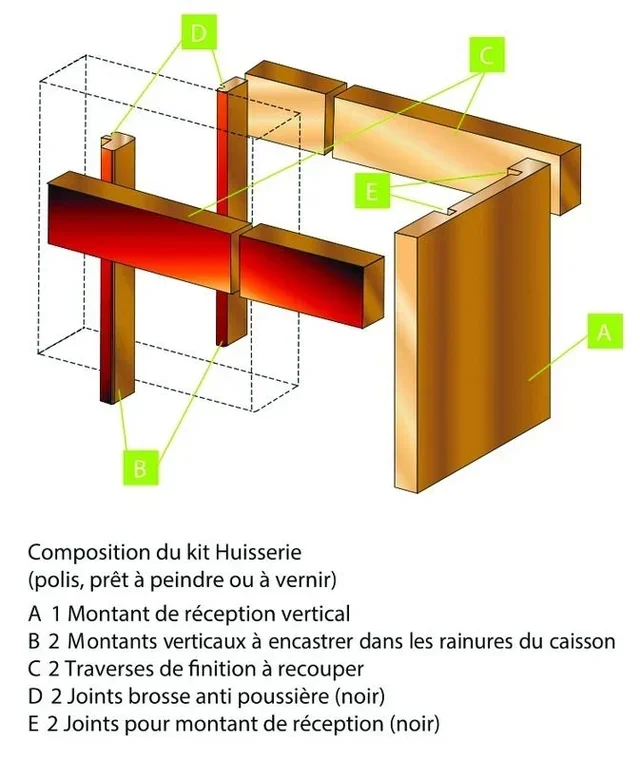 D

C

E

A

B

Composition du kit Huisserie
(polis, prêt à peindre ou à vernir)

A 1 Montant de réception vertical
B 2 Montants verticaux à encastrer dans les rainures du caisson
C 2 Traverses de finition à recouper
D 2 Joints brosse anti poussière (noir)
E 2 Joints pour montant de réception (noir)