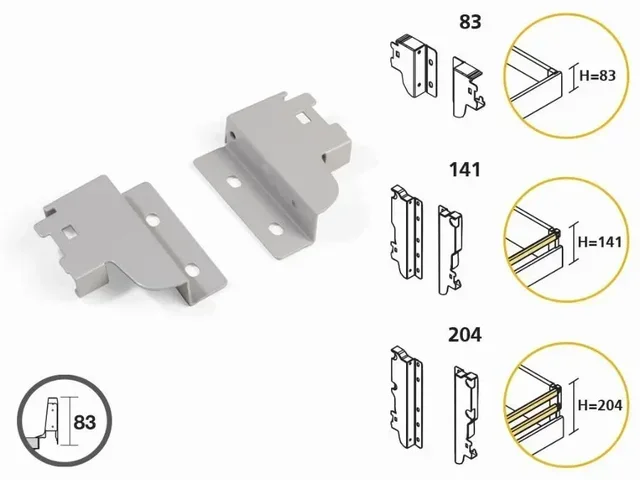 83

H=83

141

H=141

204

H=204

83