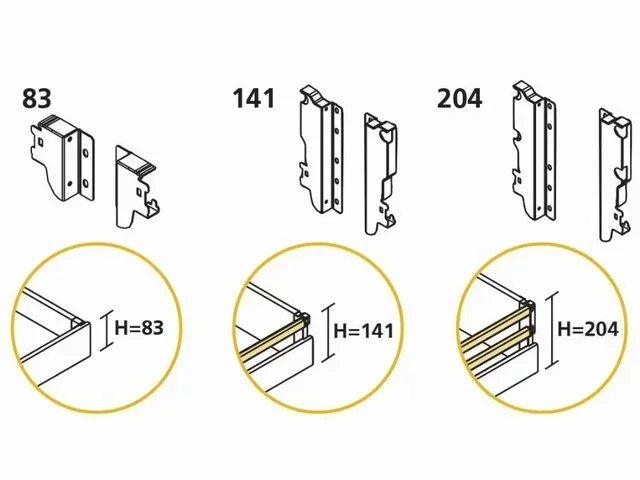 83

141

204

H=83

H=141

H=204