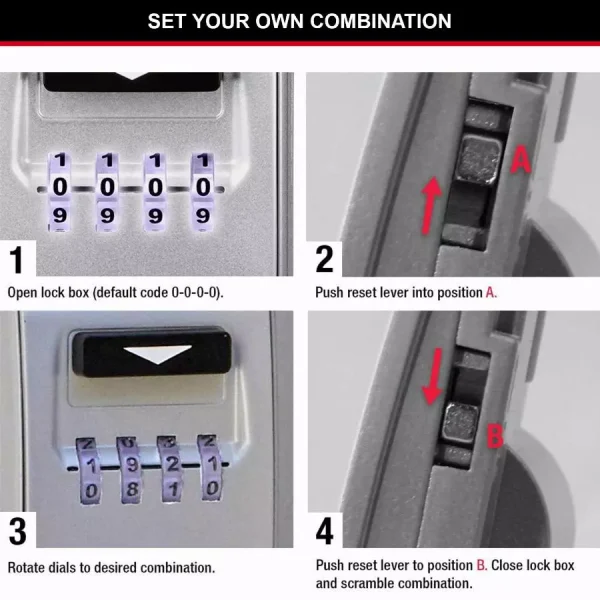 SET YOUR OWN COMBINATION

1 1 1 1
0 0 0 0
9 9 9 9

1

Open lock box (default code 0-0-0-0).

A

2

Push reset lever into position A.

2 0 3 2
1 9 2 1
0 8 1 0

3

Rotate dials to desired combination.

B

4

Push reset lever to position B. Close lock box and scramble combination.